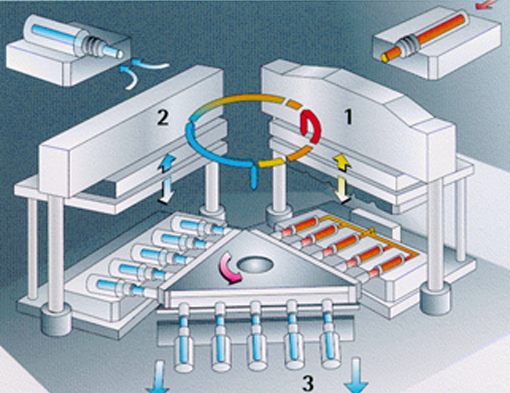 2
1
3