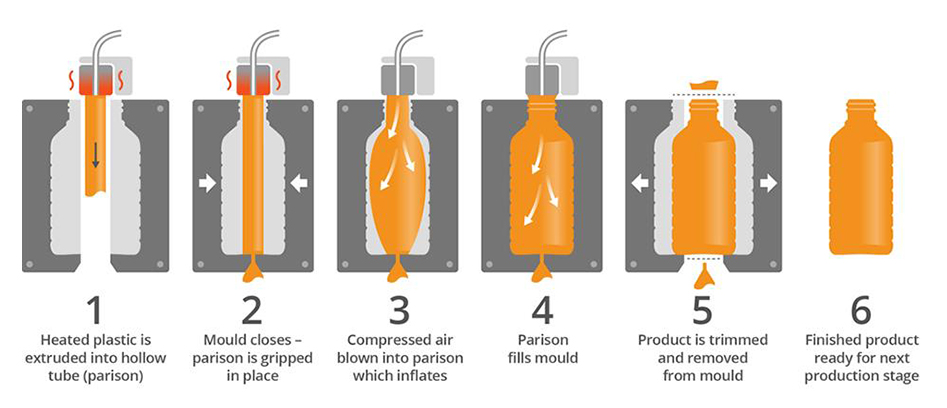 1
Heated plastic is extruded into hollow tube (parison)

2
Mould closes – parison is gripped in place

3
Compressed air blown into parison which inflates

4
Parison fills mould

5
Product is trimmed and removed from mould

6
Finished product ready for next production stage